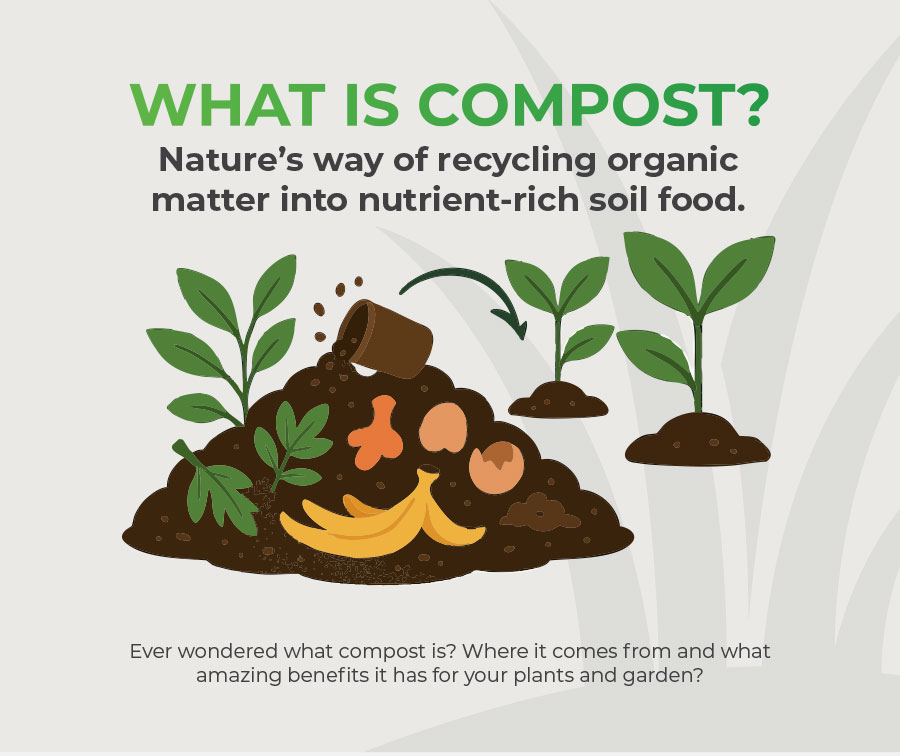 WHAT IS COMPOST?

Nature's way of recycling organic matter into nutrient-rich soil food.

Ever wondered what compost is? Where it comes from and what amazing benefits it has for your plants and garden?